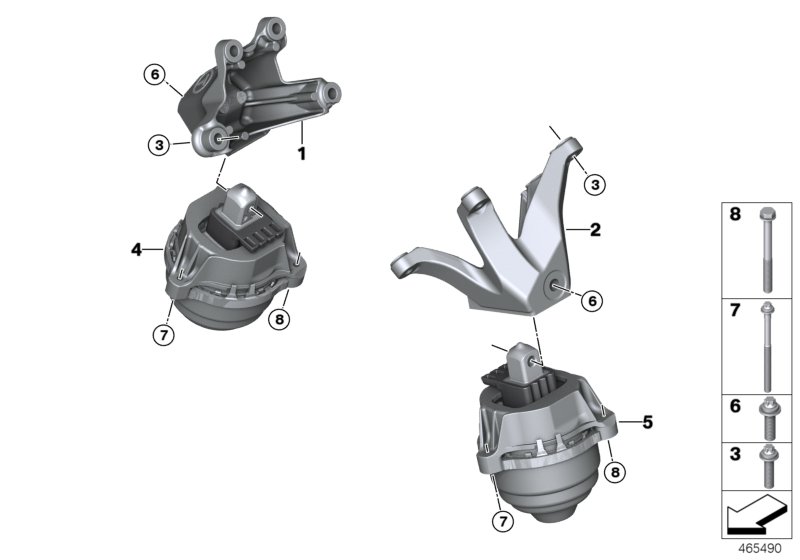 6
3
1
4
7
8
3
2
6
5
8
7
8
7
6
3
465490