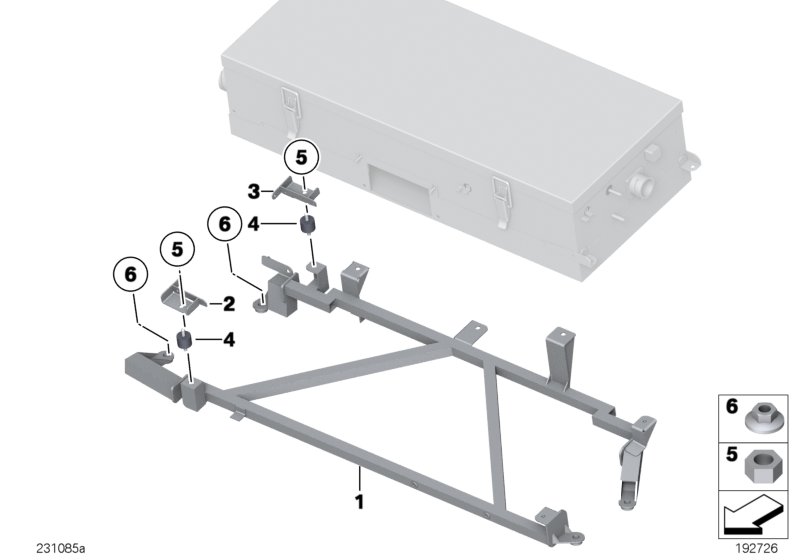 5
3
6
4
5
6
2
4
1
6
5
231085a
192726