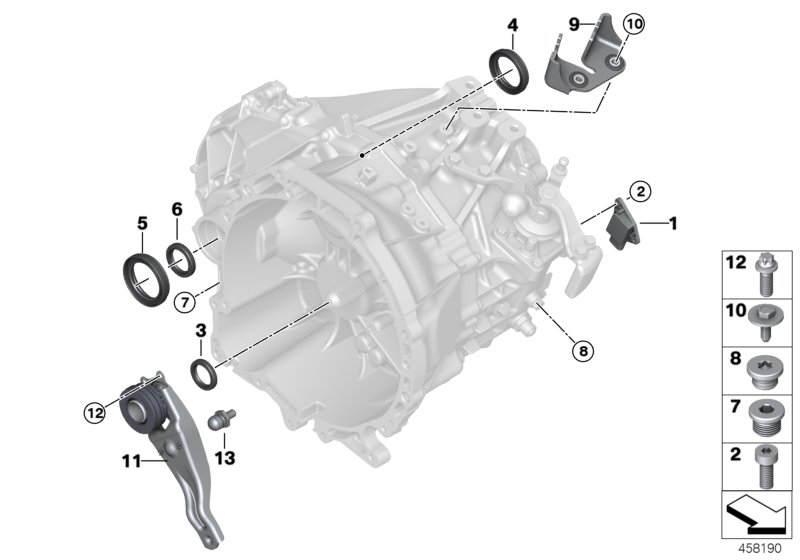 4
9
10
2
1
5
6
7
3
8
12
11
13
12
10
8
7
2
458190