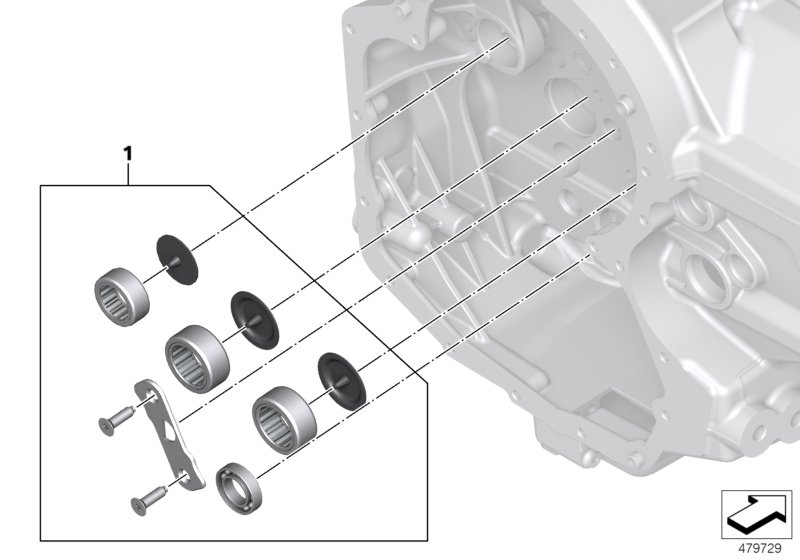 1

479729