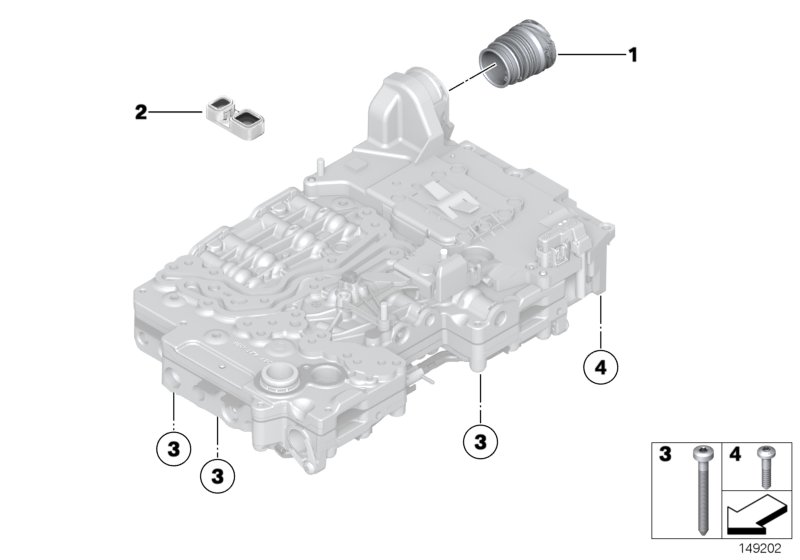 1
2
4
3
3
3
3
4
149202