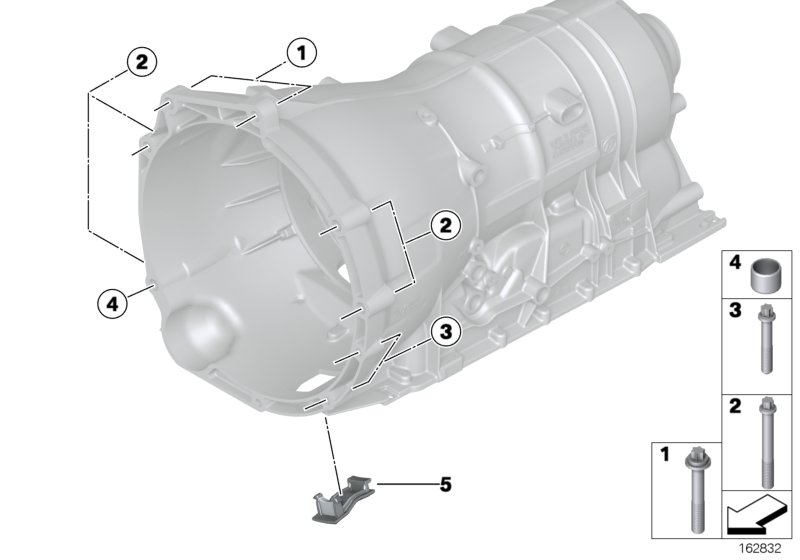 2
1
2
4
3
5
4
3
2
1
162832