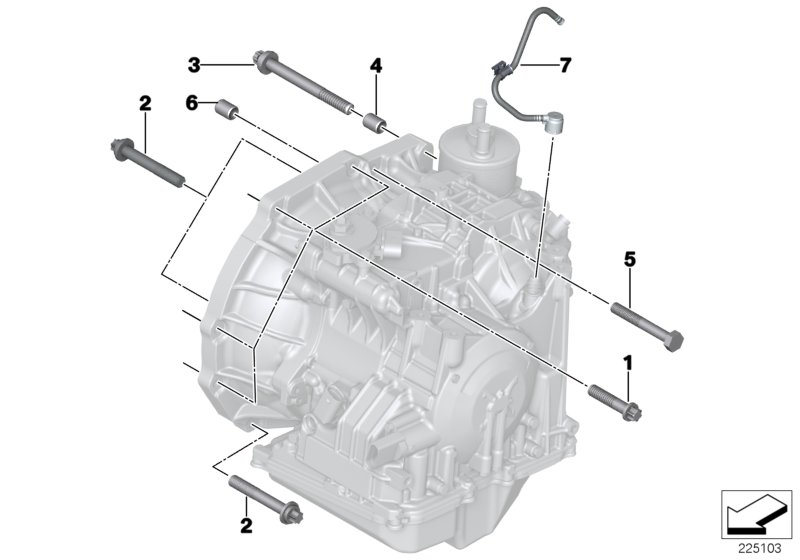 3
4
7
2
6
5
1
2
225103