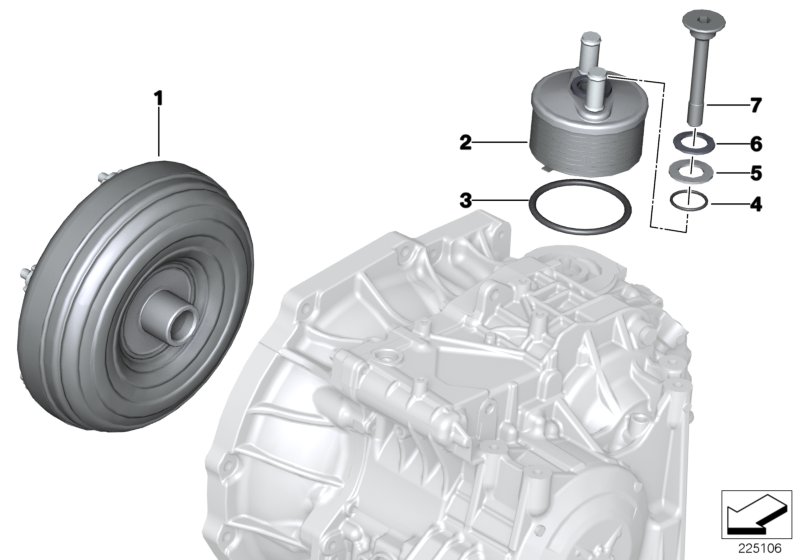 1
2
3
7
6
5
4
225106