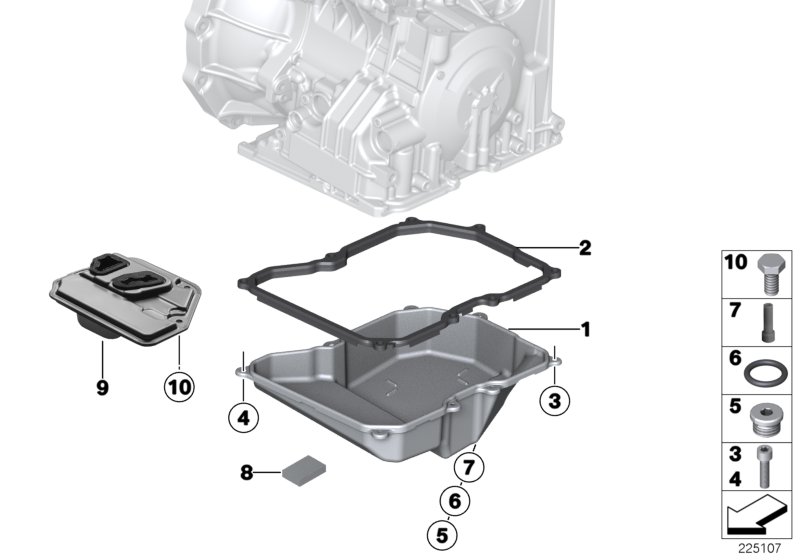 2
1
9
10
4
3
8
7
6
5
10
7
6
5
3
4
225107