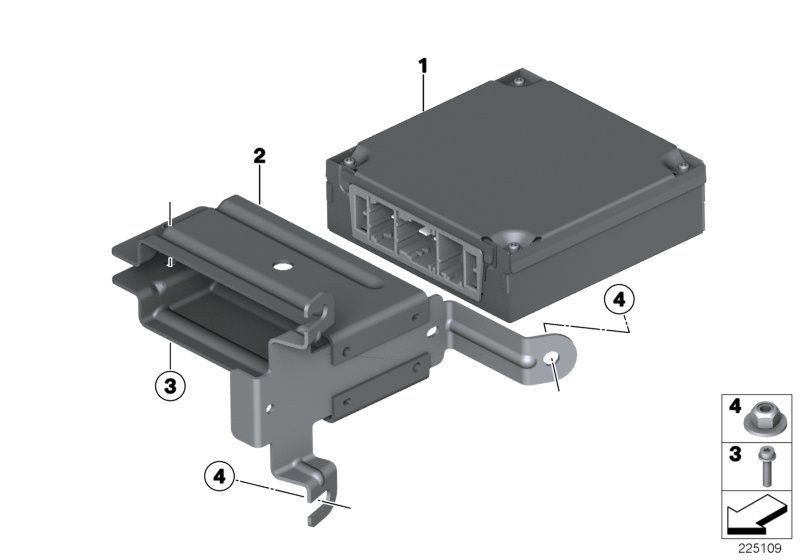 1
2
4
3
4
4
3
225109