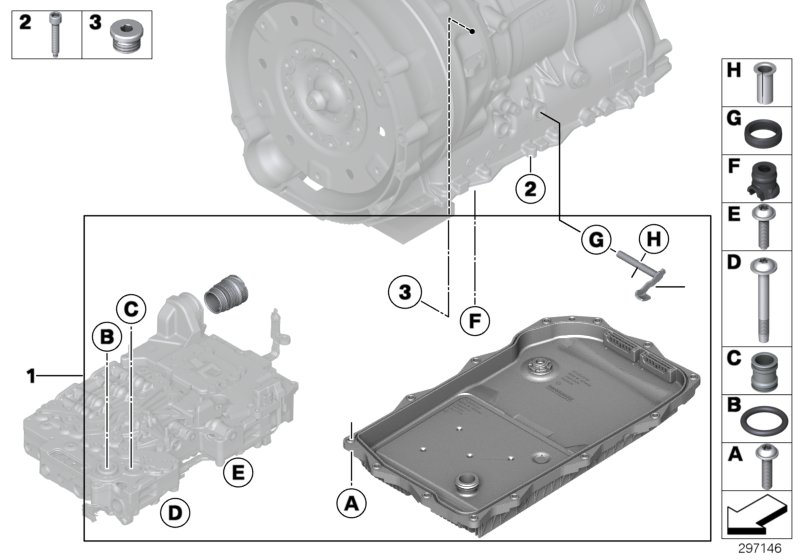 2
3
H
G
F
E
D
C
B
A
2
G
H
3
F
C
B
1
E
D
A
297146