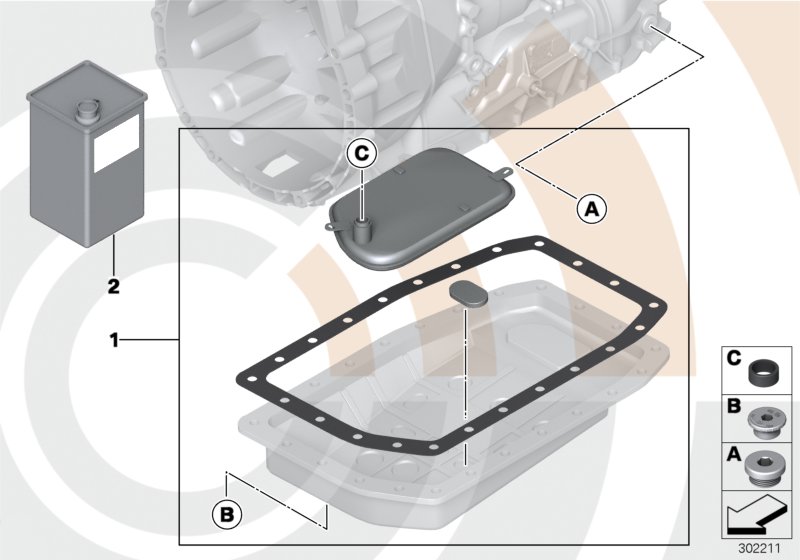 C
A
2
1
B
C
B
A
302211