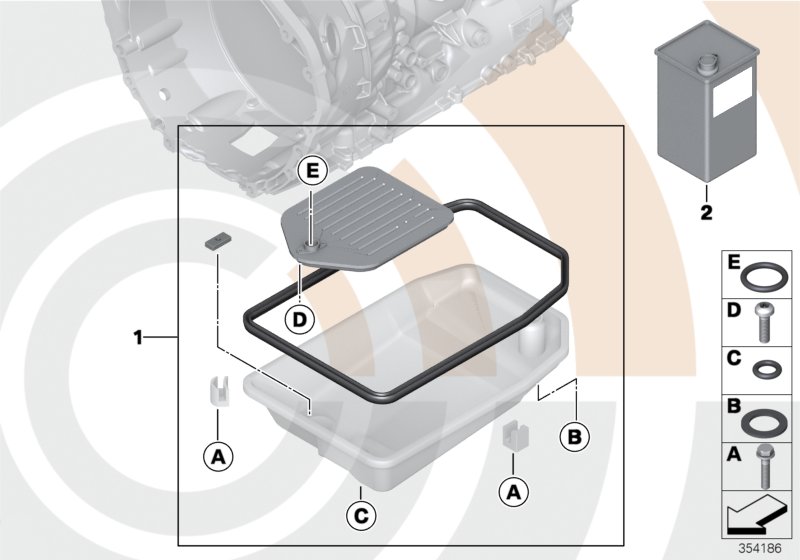 E
D
1
A
C
A
B
2
E
D
C
B
A
354186