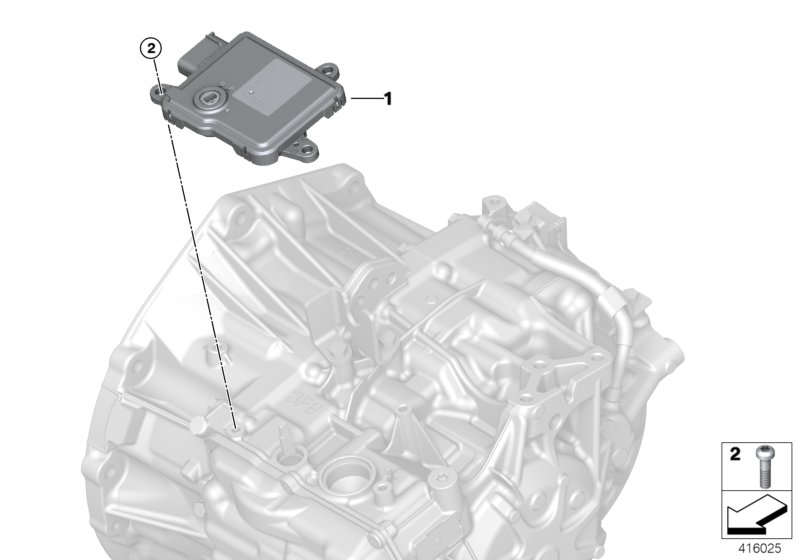 2
1
2
416025