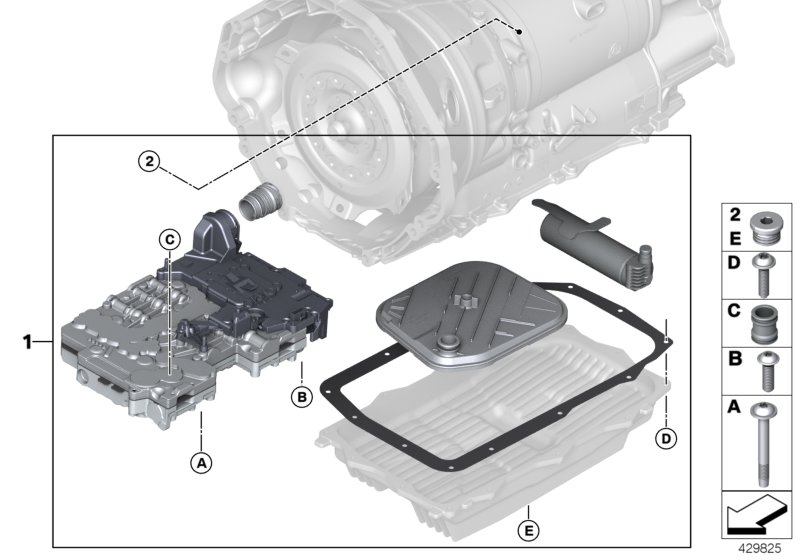 2
C
1
B
A
D
E
2
E
D
C
B
A
429825