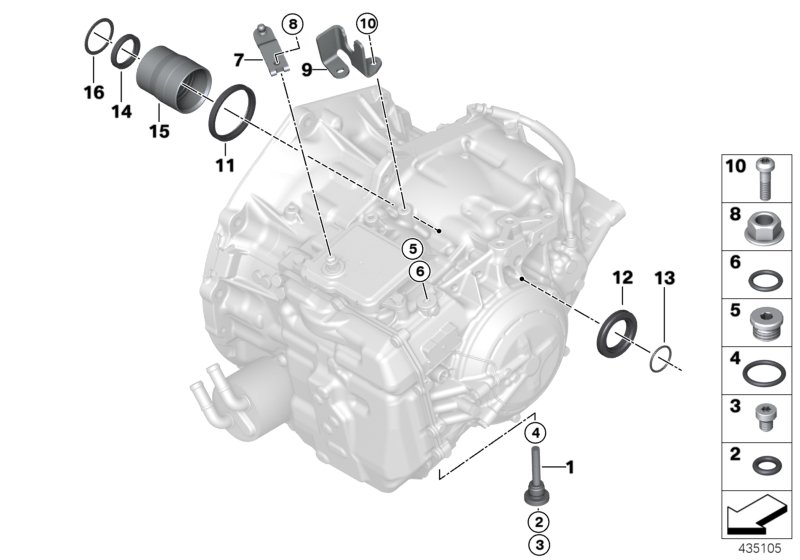 16
14
15
11
7
8
9
10
5
6
12
13
4
1
2
3
10
8
6
5
4
3
2
435105