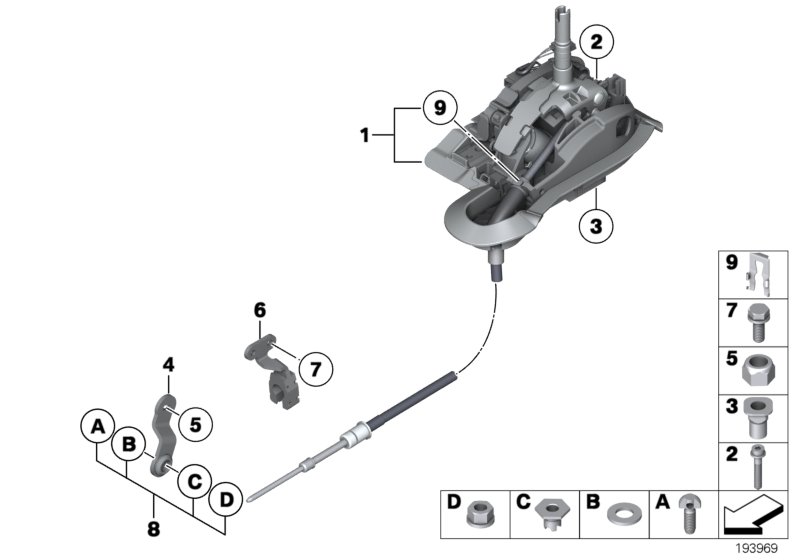 2
9
1
3
6
7
4
5
A
B
C
D
8
9
7
5
3
2
D
C
B
A
193969