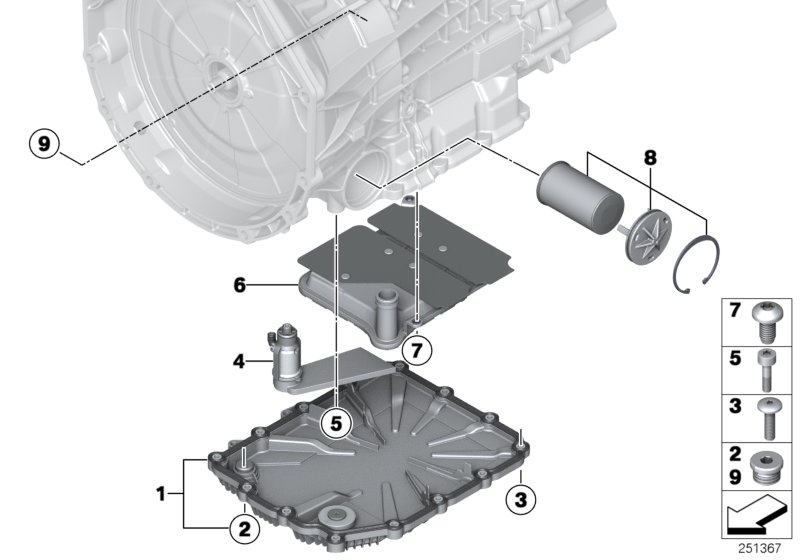 9
8
6
7
4
5
1
2
3
7
5
3
2
9
251367