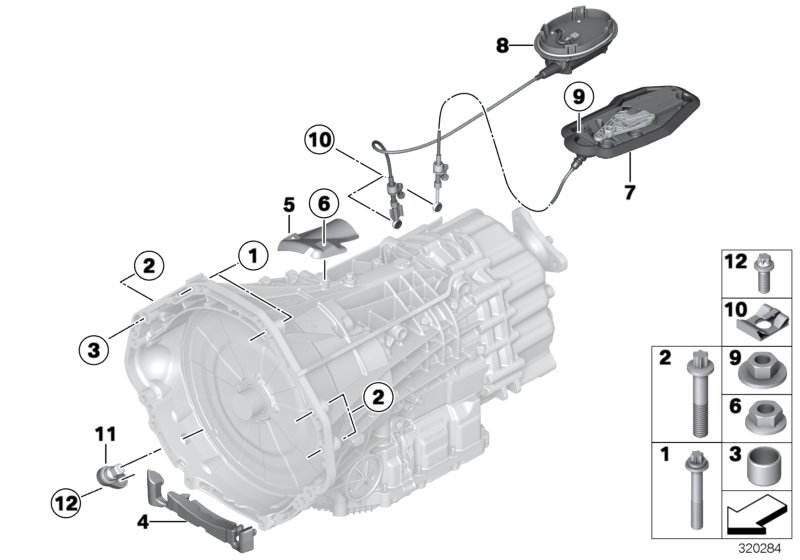 8
9
10
7
5
6
1
2
3
2
11
12
4
12
10
2
9
6
1
3
320284