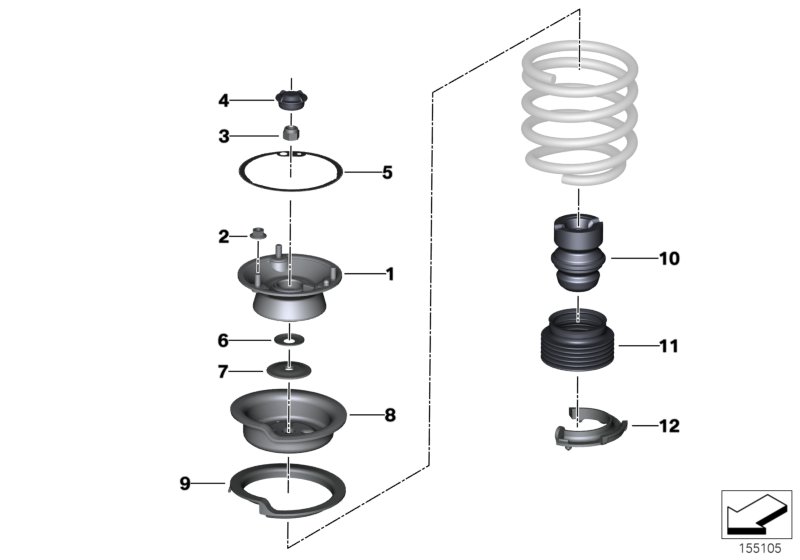 4
3
5
2
1
6
7
8
9
10
11
12
155105