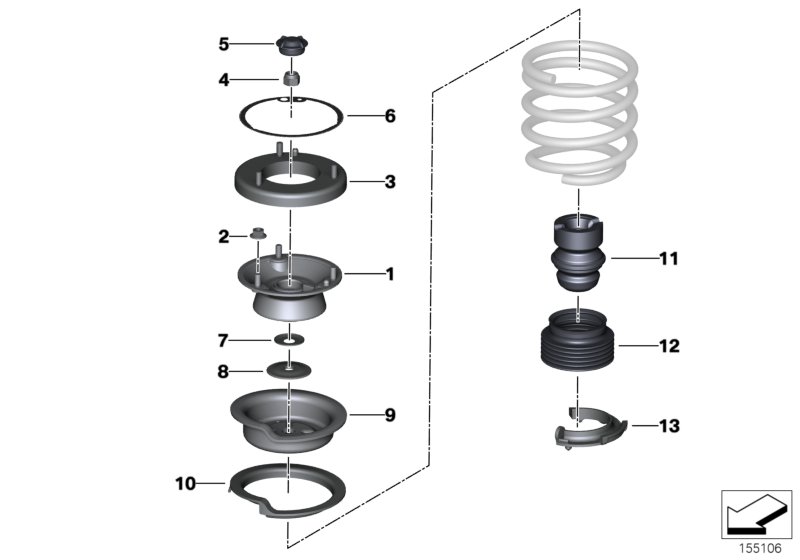 5
4
6
3
2
1
7
8
9
10
11
12
13
155106