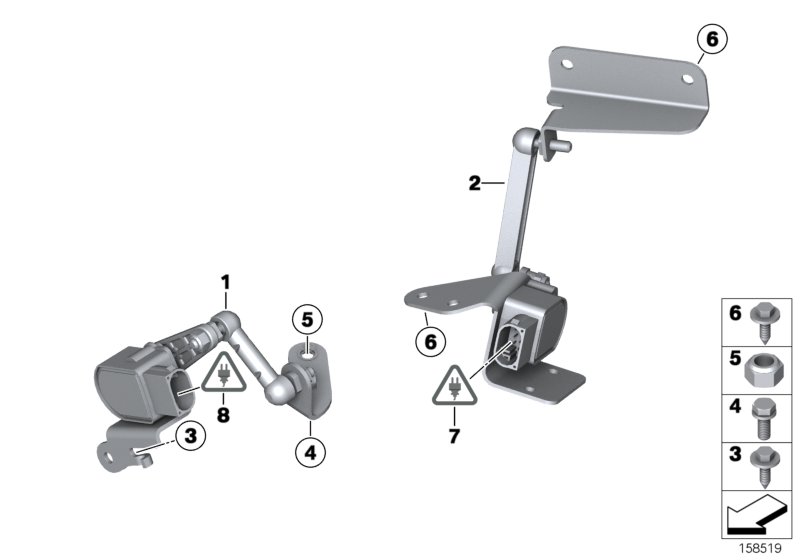 6
2
1
5
6
8
3
4
7
6
5
4
3
158519