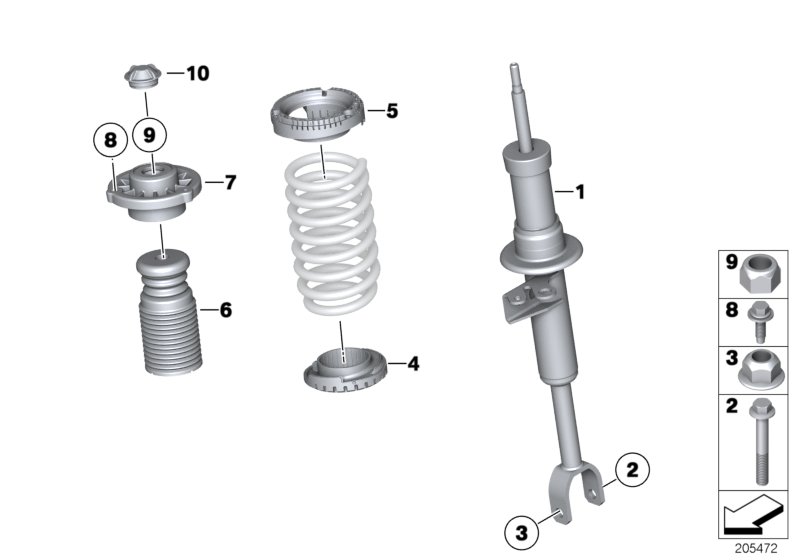 10
8
9
7
6
5
4
1
2
3
9
8
3
2
205472