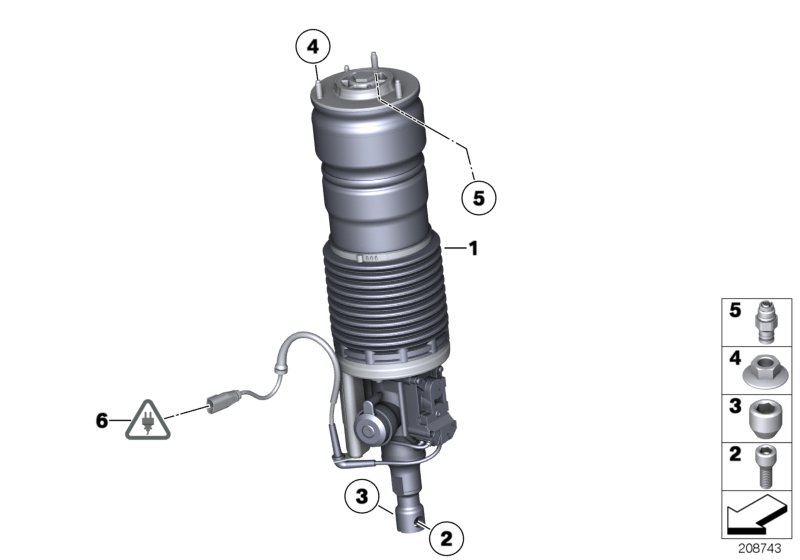 4

5

1

6

3

2

5

4

3

2

208743