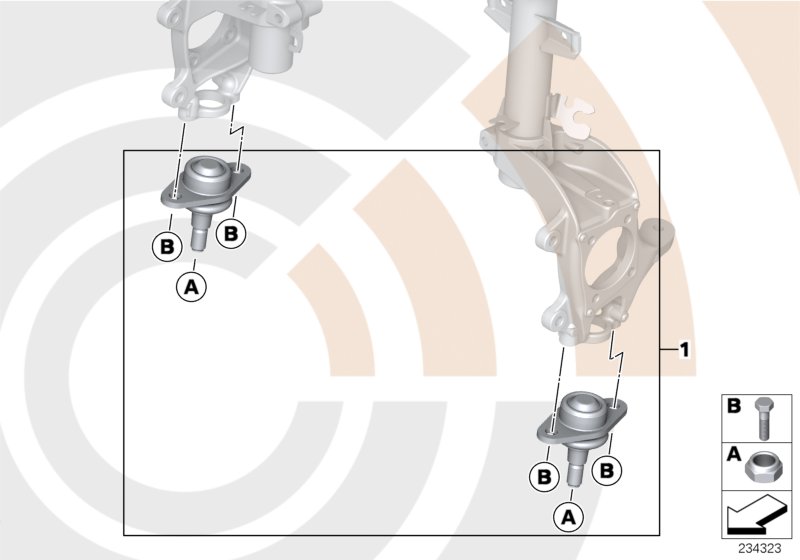 B
B
A
1
B
B
A
B
A
234323