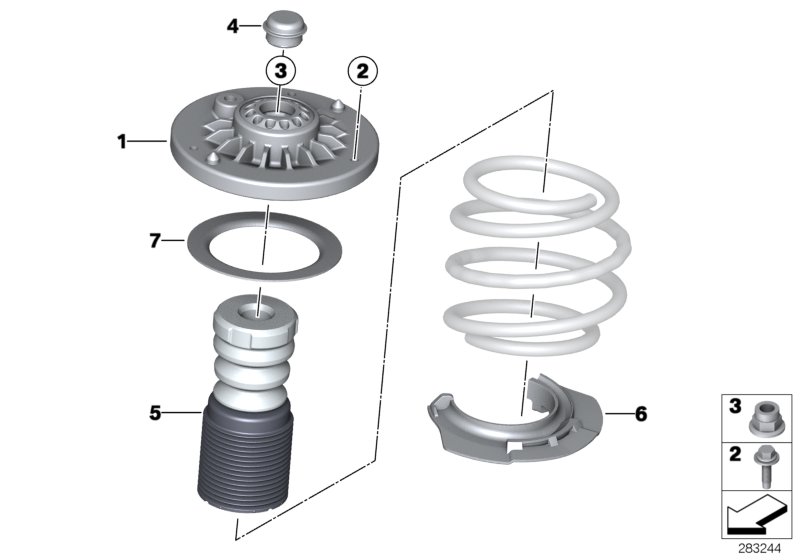 4
3
2
1
7
5
6
3
2
283244