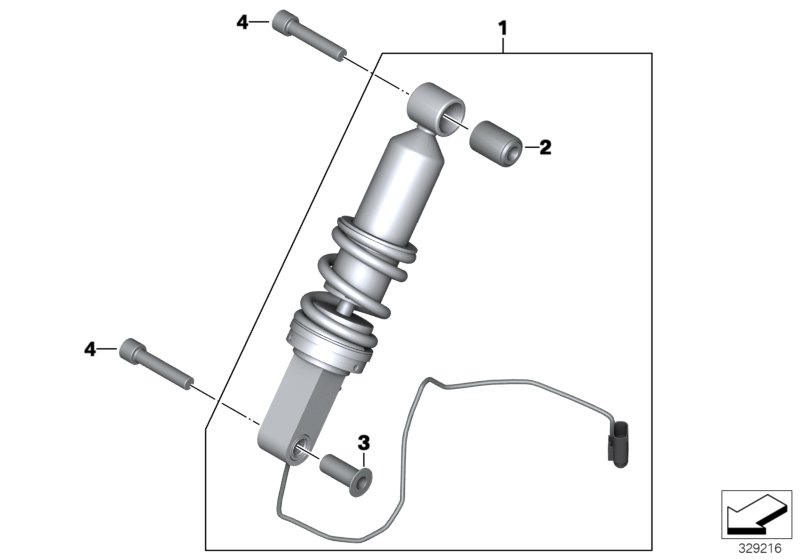 4
1
2
4
3
329216