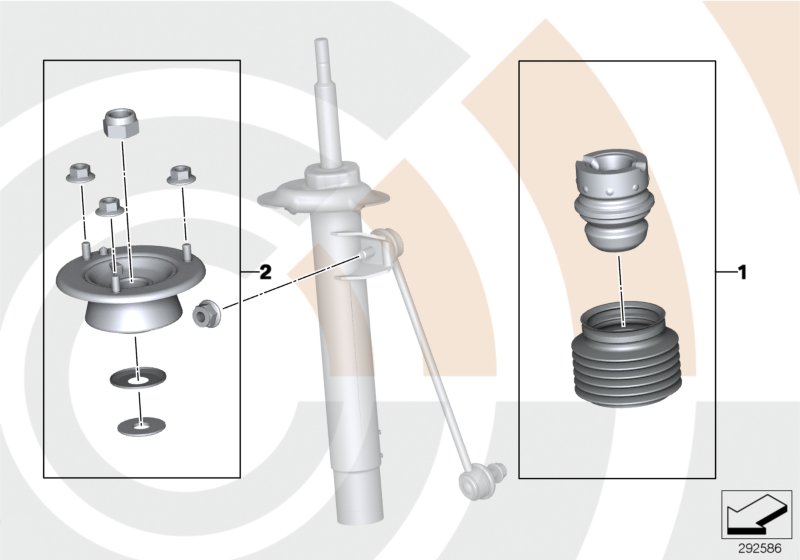 2

1

292586