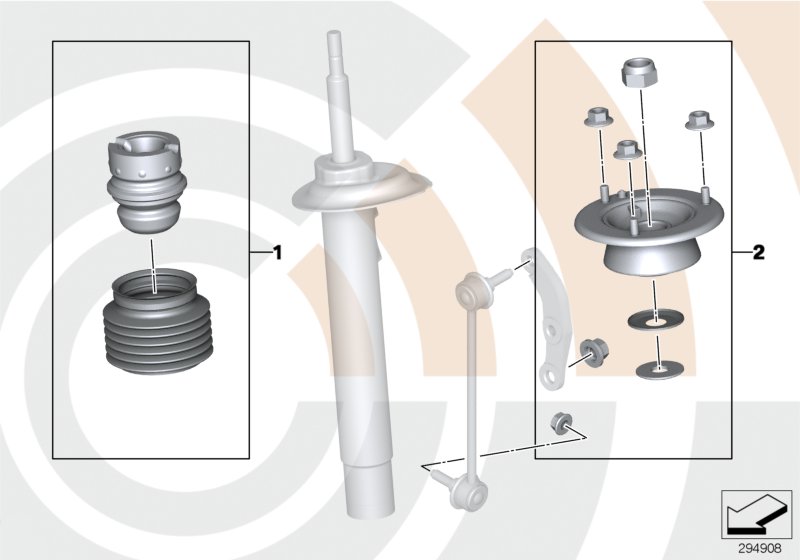 1

2

294908