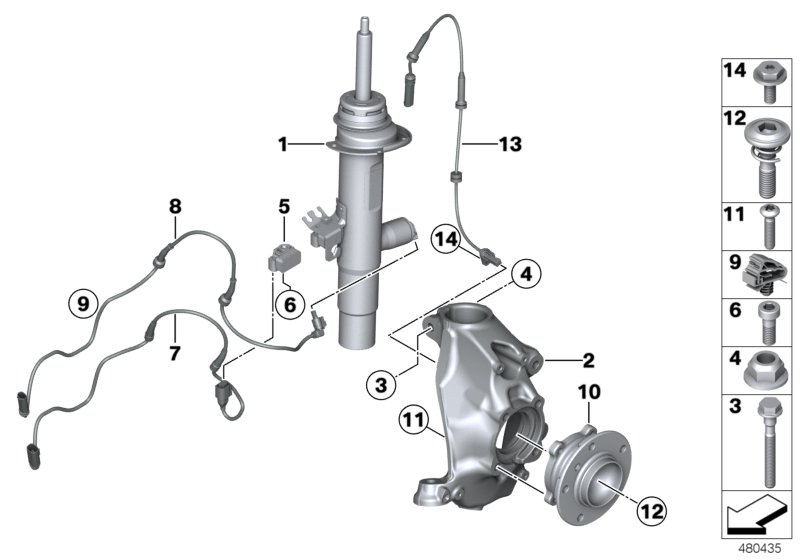 1
13
8
5
14
4
9
6
7
3
2
10
11
12
14
12
11
9
6
4
3
480435