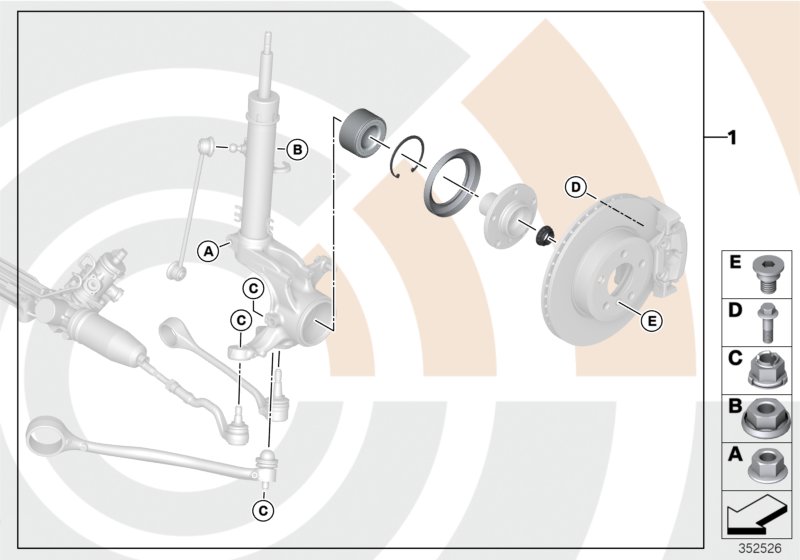 B
A
C
C
C
D
E
1
E
D
C
B
A
352526