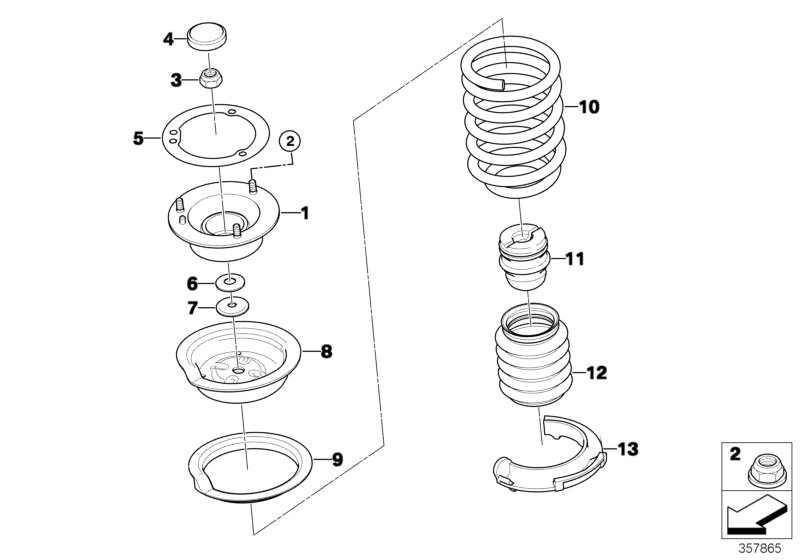 4
3
5
2
1
6
7
8
9
10
11
12
13
2
357865