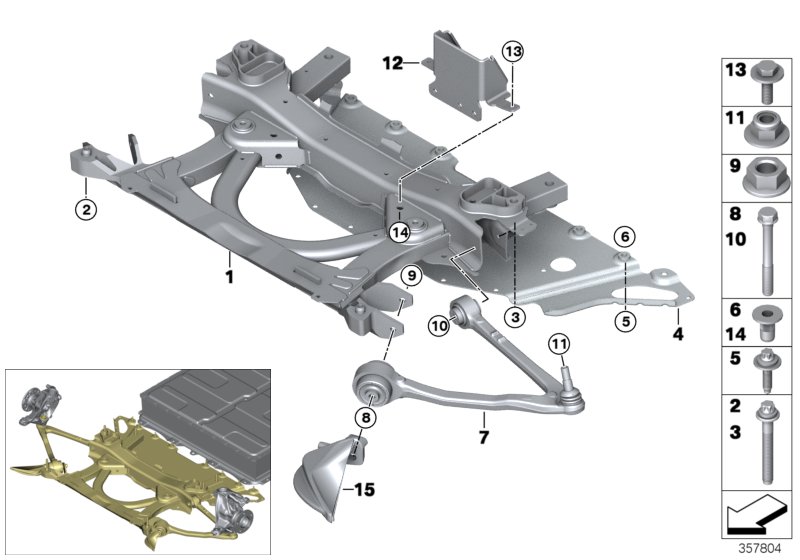 12
13
2
14
1
9
6
3
5
4
10
11
8
7
15
13
11
9
8
10
6
14
5
2
3
357804