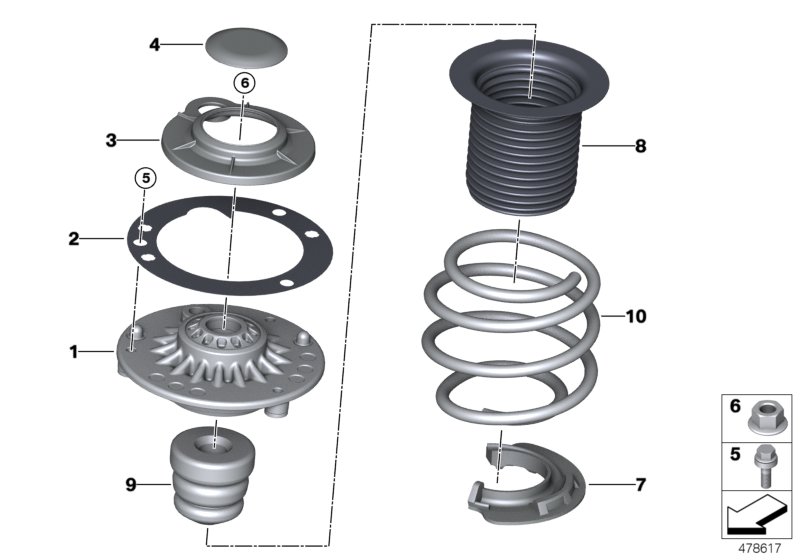 4
6
3
5
2
1
9
8
10
7
6
5
478617