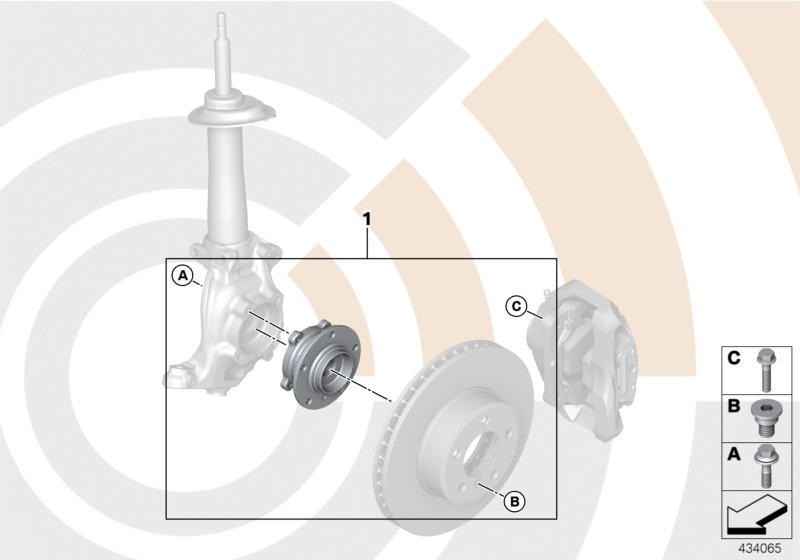 1
A
C
B
C
B
A
434065