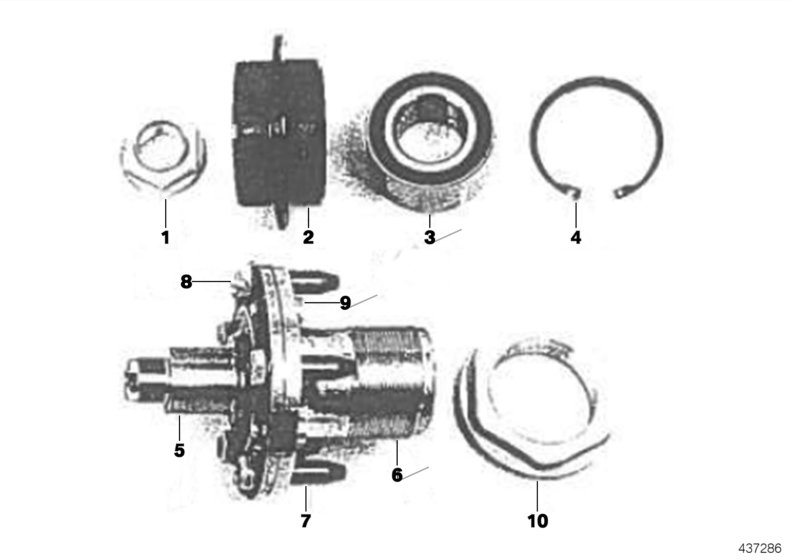 1
2
3
4
8
9
5
6
7
10
437286