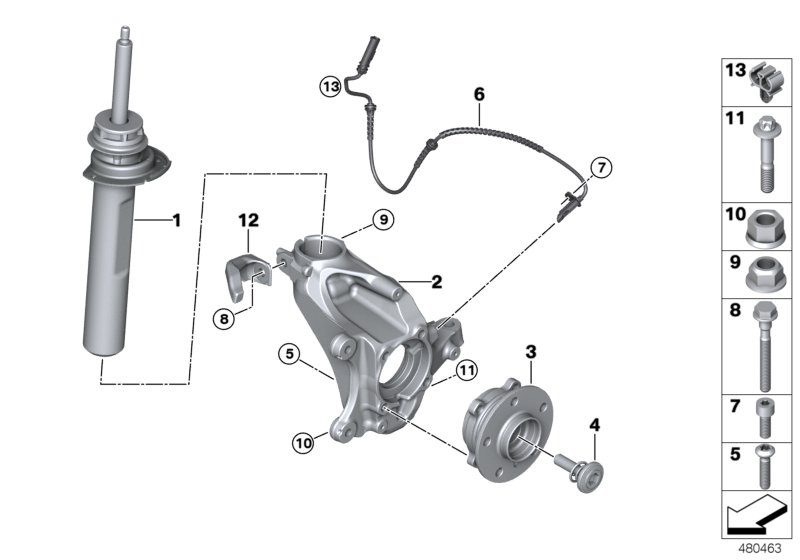 13
6
7
1
12
9
2
8
5
11
3
10
4
13
11
10
9
8
7
5
480463