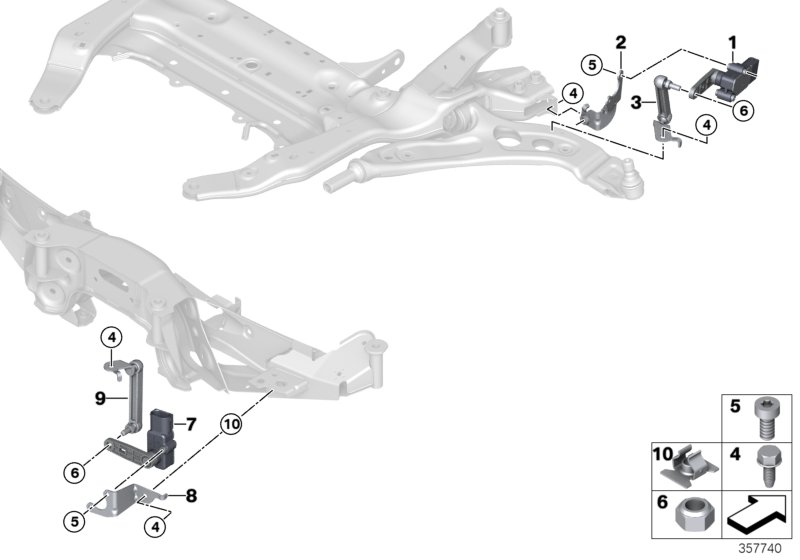 2
1
5
4
3
6
4
4
9
7
10
6
8
5
4
5
10
4
6
357740