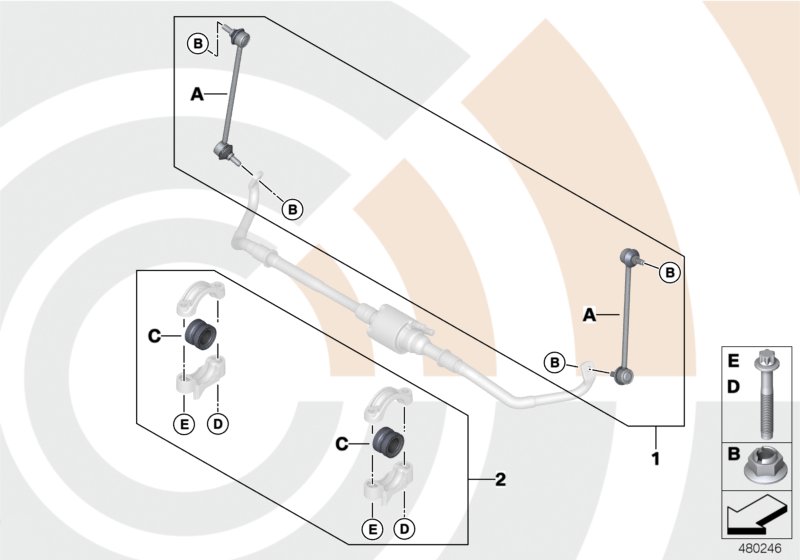 B
A
B
B
A
B
C
E
D
C
E
D
2
1
E
D
B
480246