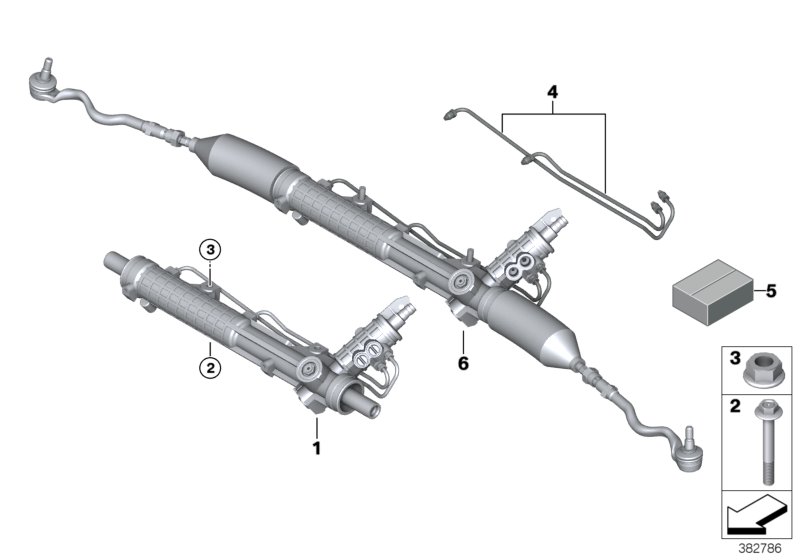 4
3
5
2
6
1
3
2
382786