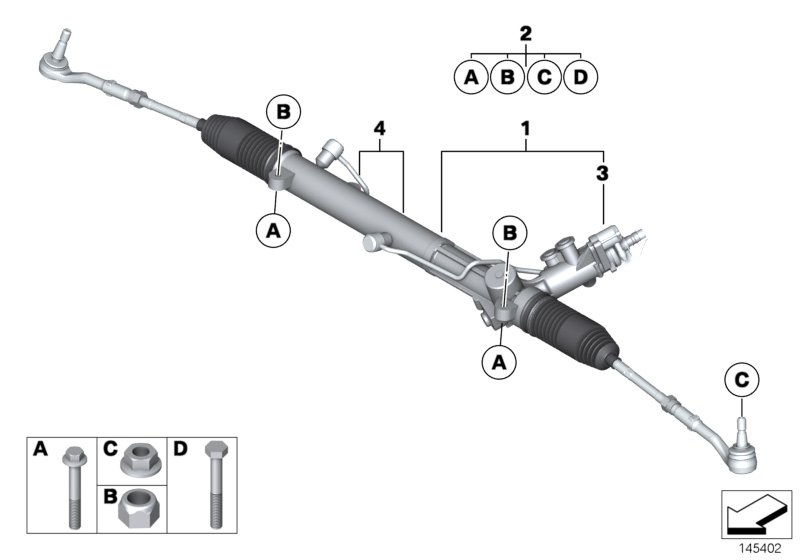 2
A B C D
B
4
1
3
A
B
A
C
A
C
D
B
145402