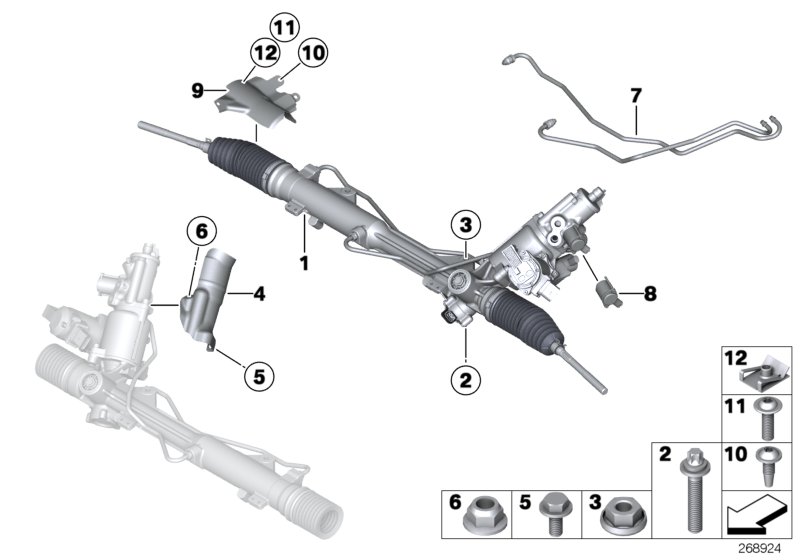 11
12
10
9
7
6
3
1
4
8
5
2
12
11
2
10
6
5
3
268924