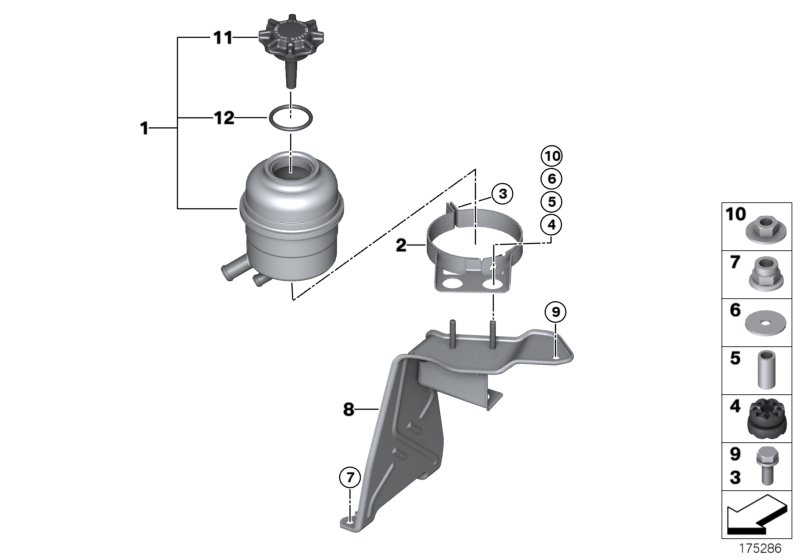 11
12
1
10
6
5
4
3
2
9
8
7
10
7
6
5
4
9
3
175286