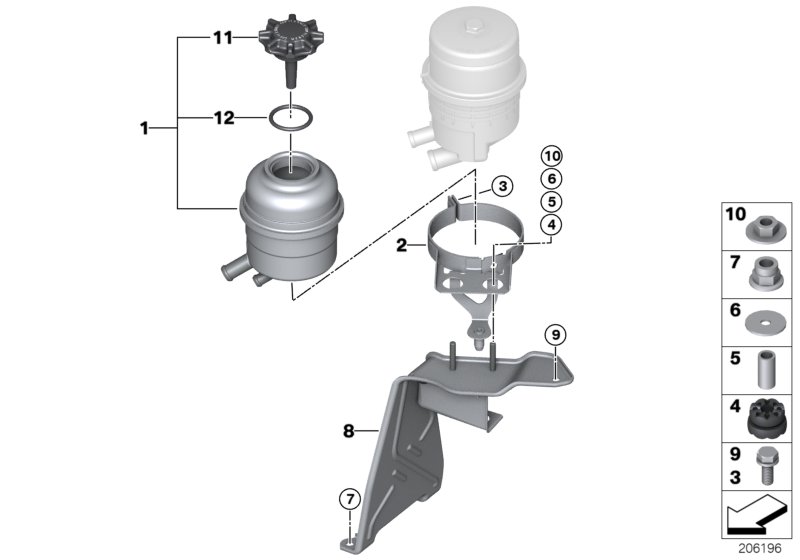 11
12
1
10
6
5
4
3
2
9
8
7

10
7
6
5
4
9
3
206196