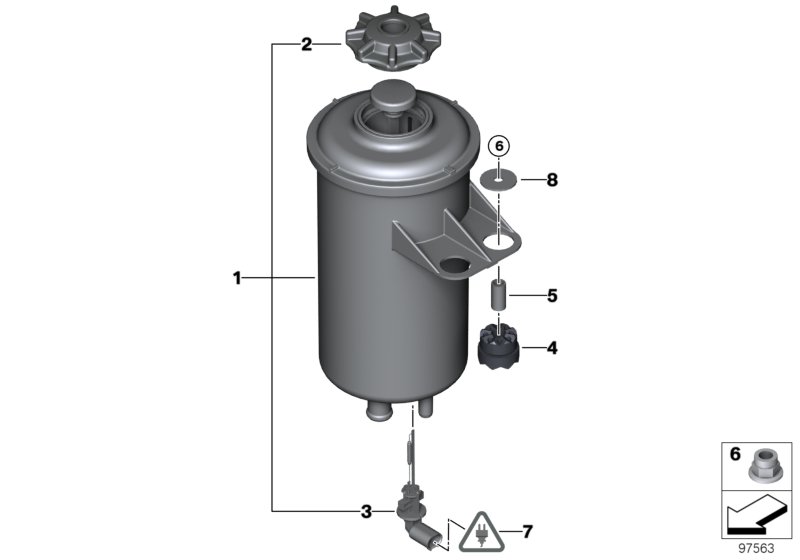 2
6
8
1
5
4
3
7
6
97563