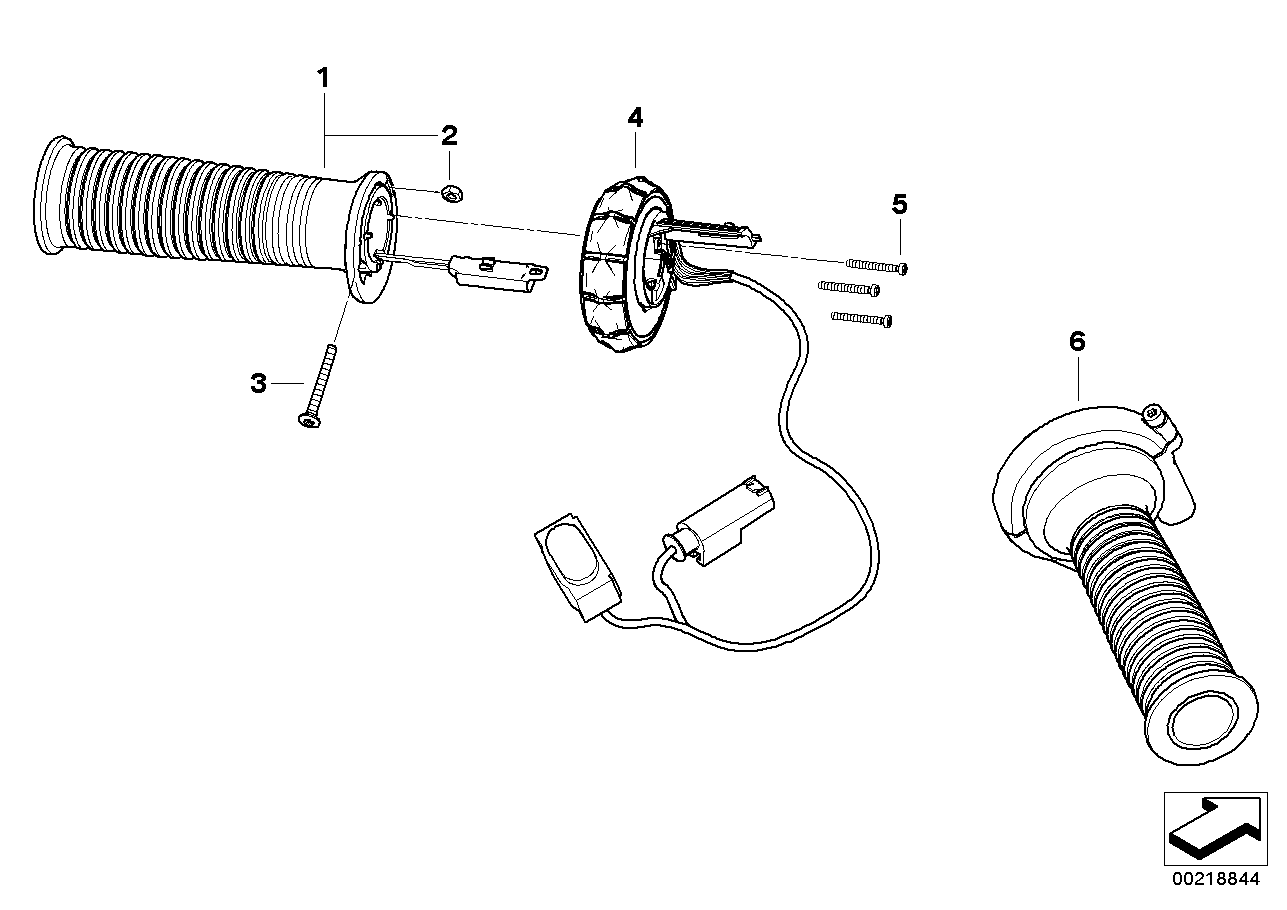 1
2
4
5
3
6
00218844