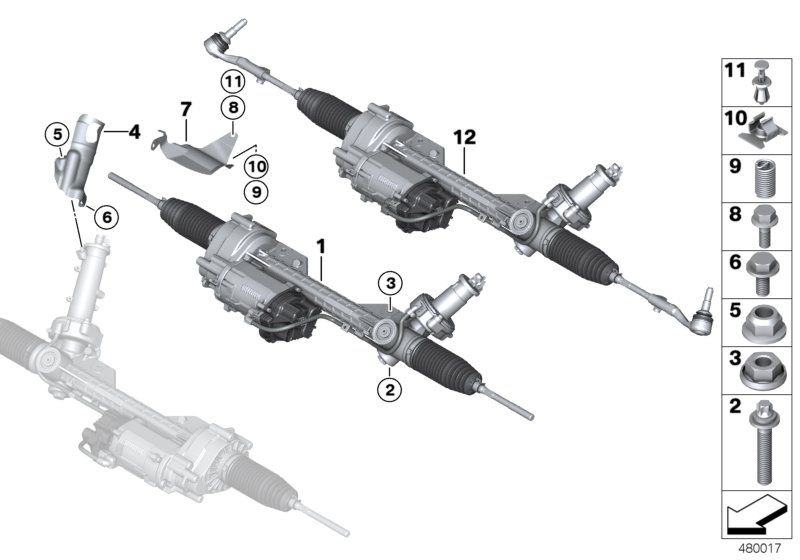 11
8
7
5
4
10
9
6
12
1
3
2
11
10
9
8
6
5
3
2
480017