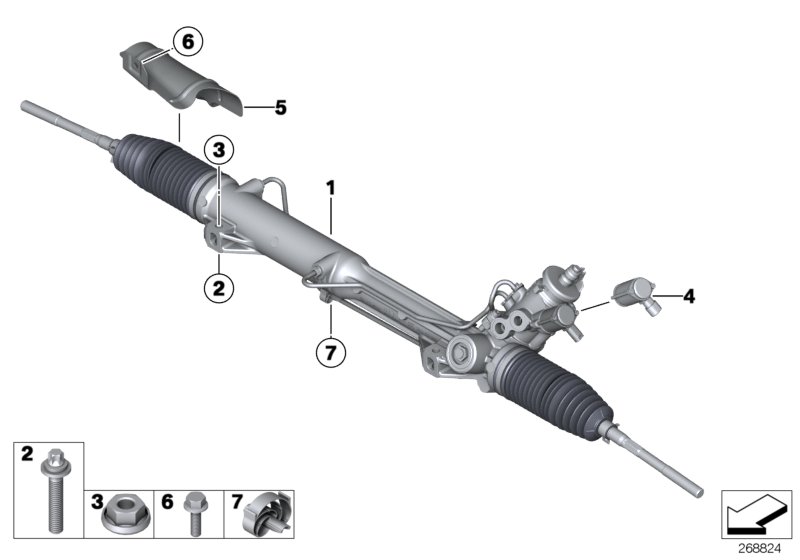 6
5
3
1
2
4
7
2
3
6
7
268824