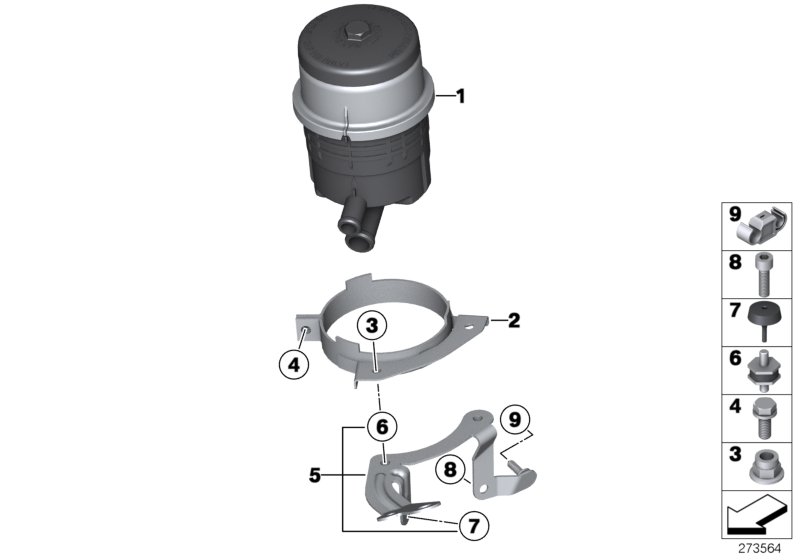 1
2
3
4
6
9
5
8
7
9
8
7
6
4
3
273564