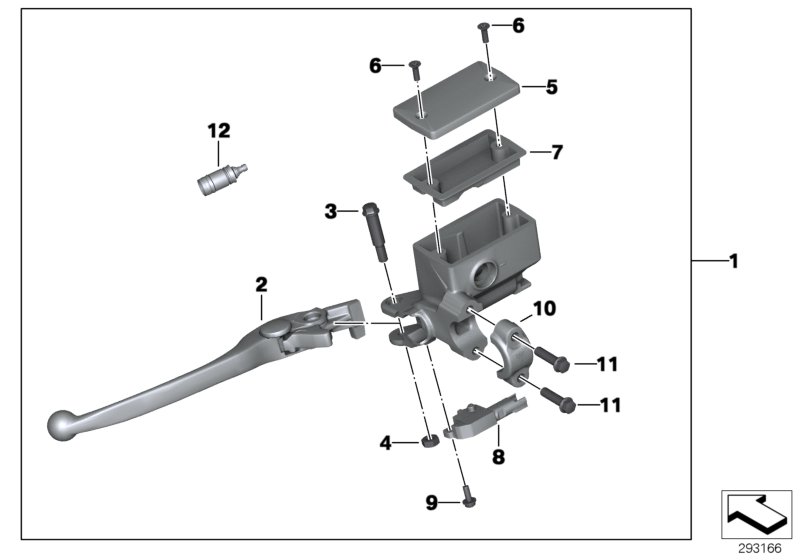 6
6
5
12
7
3
1
2
10
11
11
4
8
9
293166